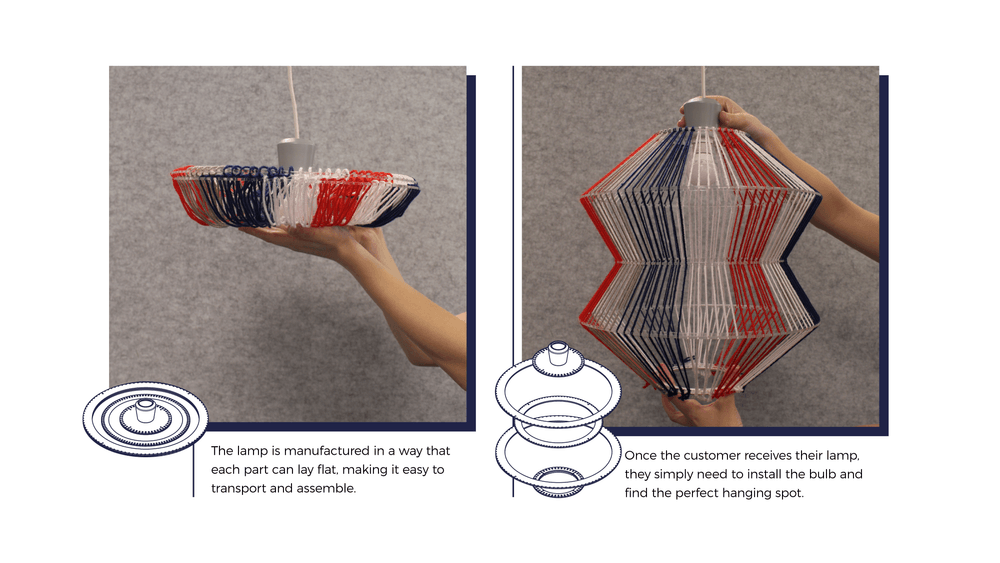 The lamp is manufactured in a way that each part can lay flat, making it easy to transport and assemble.

Once the customer receives their lamp, they simply need to install the bulb and find the perfect hanging spot.